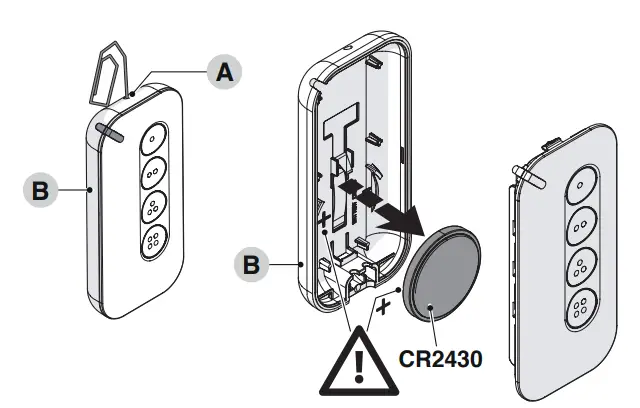 A
B
B
+
+
!
CR2430