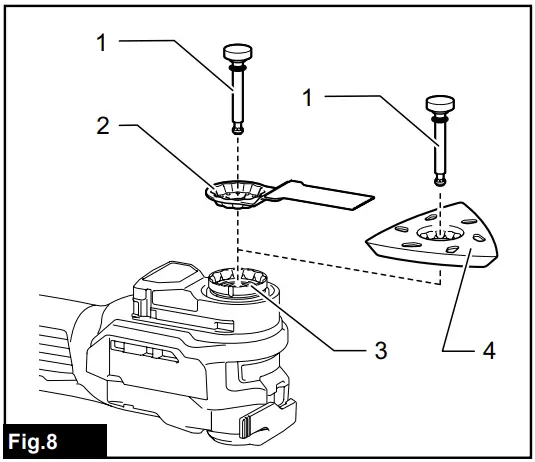 1
1
2
3
4
Fig.8