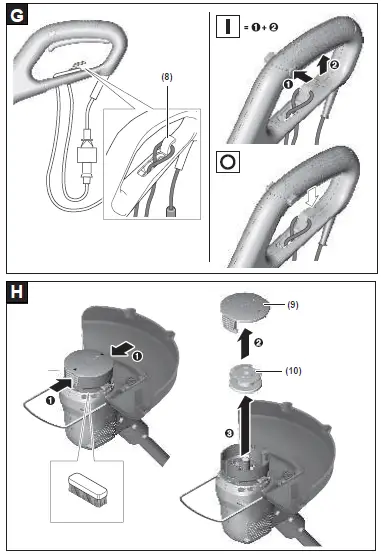 G

(8)

I = ❶ + ❷

❶ ❷

O

H

❶

❶

(9)

❷

(10)

❸