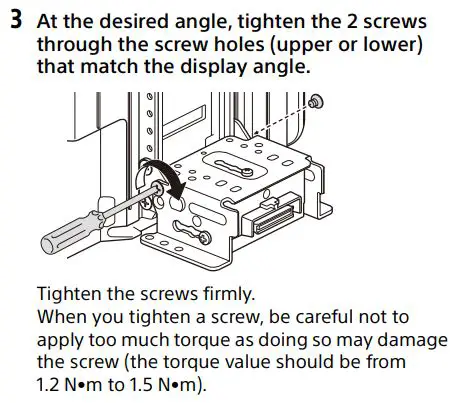 3 At the desired angle, tighten the 2 screws through the screw holes (upper or lower) that match the display angle.

Tighten the screws firmly.
When you tighten a screw, be careful not to apply too much torque as doing so may damage the screw (the torque value should be from 1.2 N•m to 1.5 N•m).