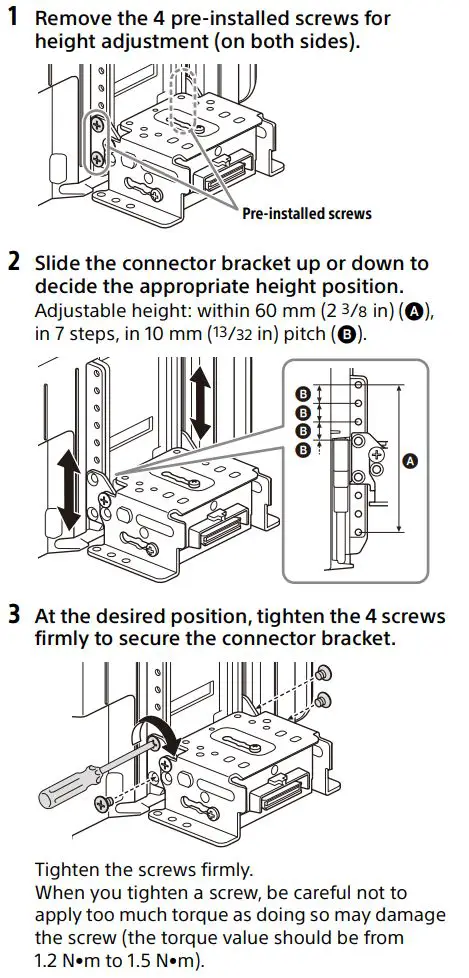 1 Remove the 4 pre-installed screws for height adjustment (on both sides).

Pre-installed screws

2 Slide the connector bracket up or down to decide the appropriate height position.
Adjustable height: within 60 mm (2 3/8 in) (A), in 7 steps, in 10 mm (13/32 in) pitch (B).

B
B
B
B
A

3 At the desired position, tighten the 4 screws firmly to secure the connector bracket.

Tighten the screws firmly.
When you tighten a screw, be careful not to apply too much torque as doing so may damage the screw (the torque value should be from 1.2 N•m to 1.5 N•m).