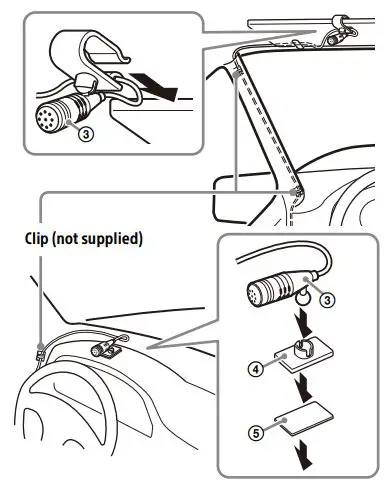 3

Clip (not supplied)

3

4

5