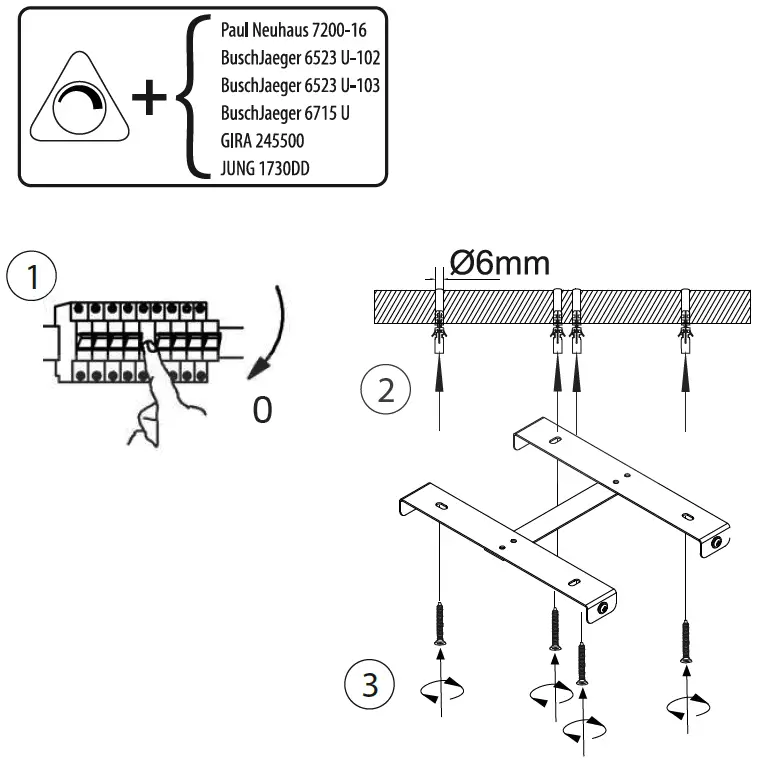 +
Paul Neuhaus 7200-16
BuschJaeger 6523 U-102
BuschJaeger 6523 U-103
BuschJaeger 6715 U
GIRA 245500
JUNG 1730DD

1

0

Ø6mm

2

3