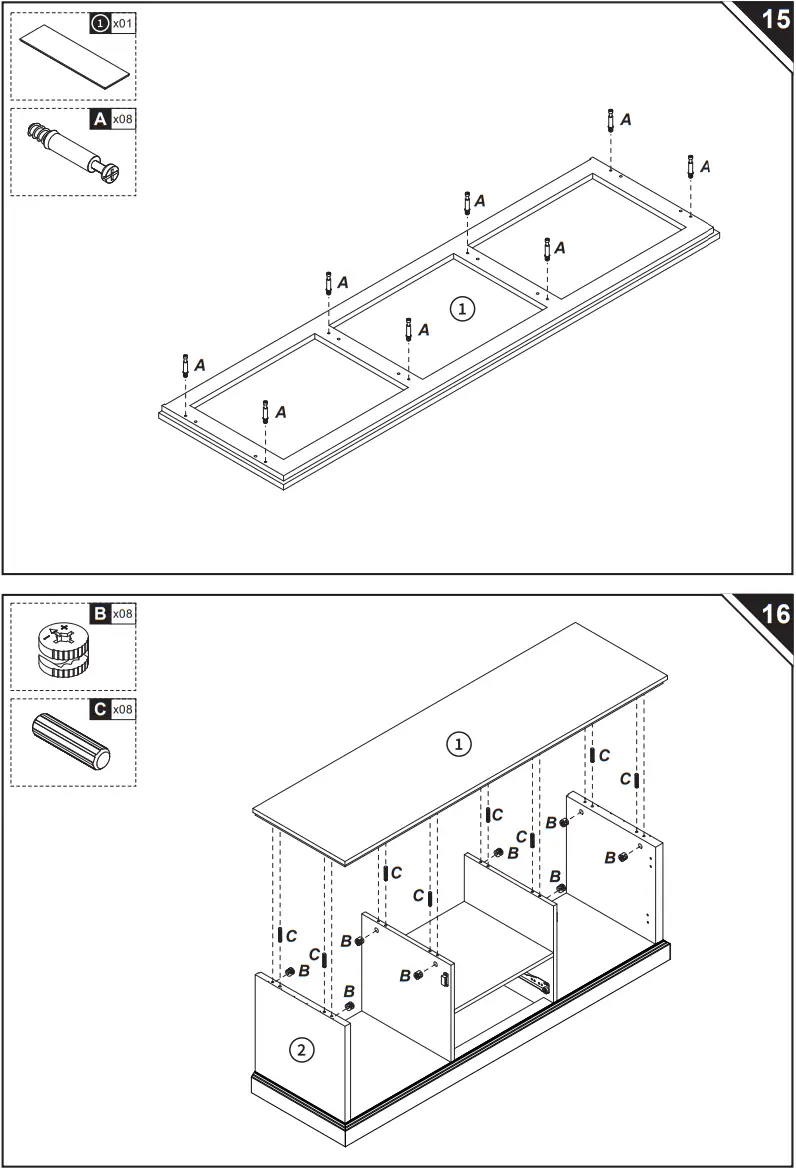 15

① x01

A x08

A
A
A
A
A
A
A
A

①

16

B x08

C x08

①

C
C
C
C
C
C
C
C

B
B
B
B
B
B
B
B

②