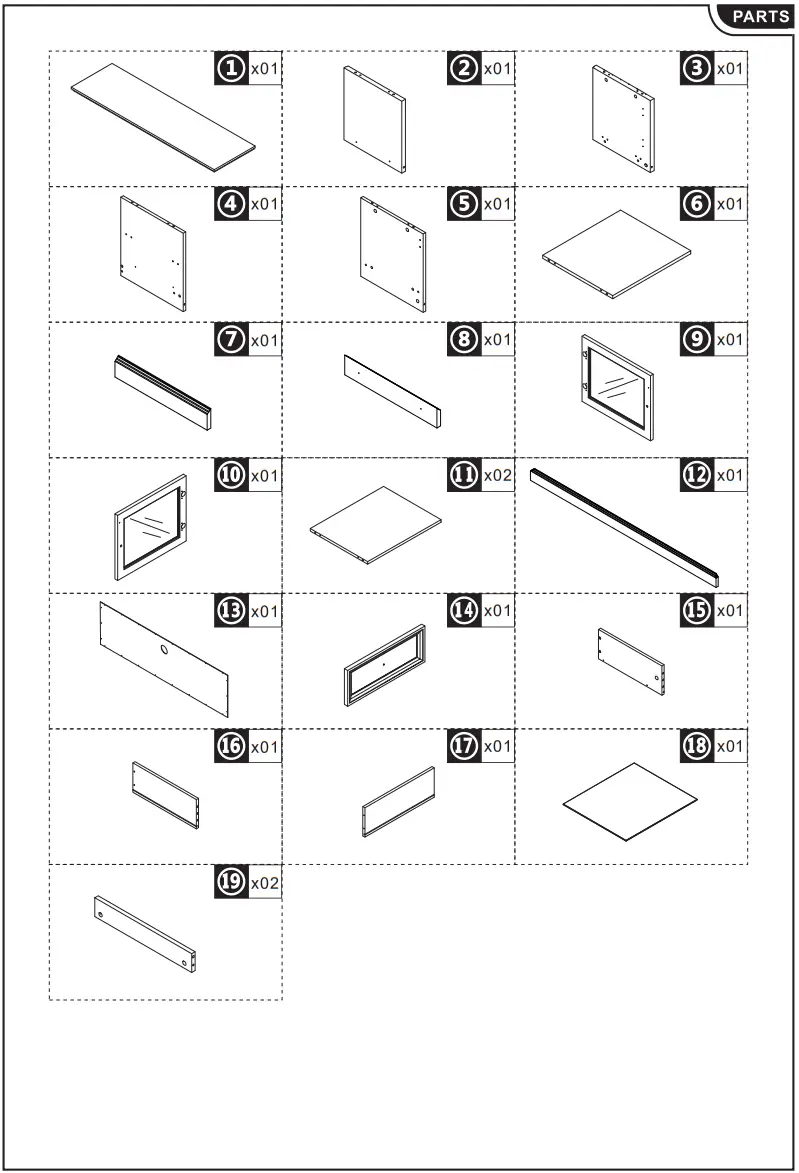 PARTS

1 x01
2 x01
3 x01
4 x01
5 x01
6 x01
7 x01
8 x01
9 x01
10 x01
11 x02
12 x01
13 x01
14 x01
15 x01
16 x01
17 x01
18 x01
19 x02