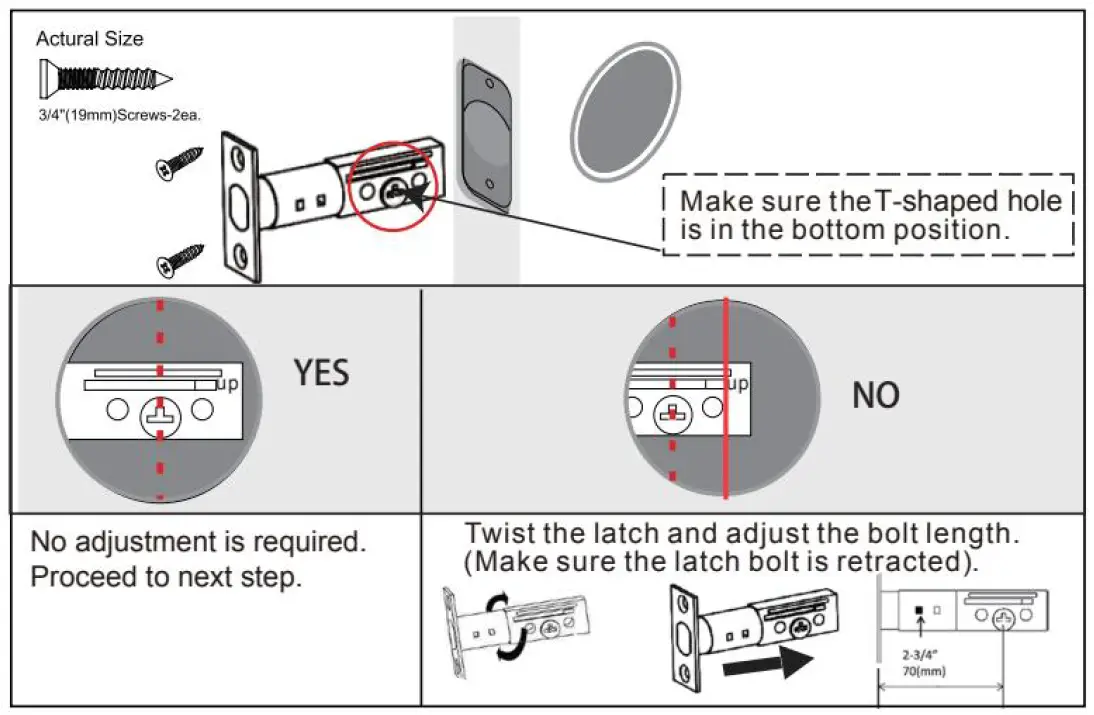 Actural Size

3/4"(19mm)Screws-2ea.

Make sure the T-shaped hole is in the bottom position.

up

YES

up

NO

No adjustment is required. Proceed to next step.

Twist the latch and adjust the bolt length. (Make sure the latch bolt is retracted).

2-3/4"
70(mm)