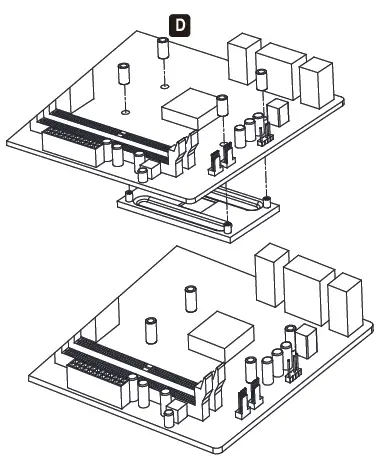 D