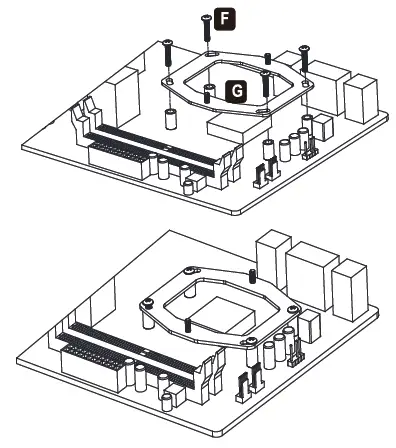 F
G