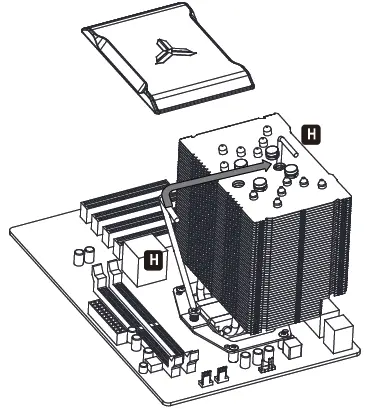 H

H