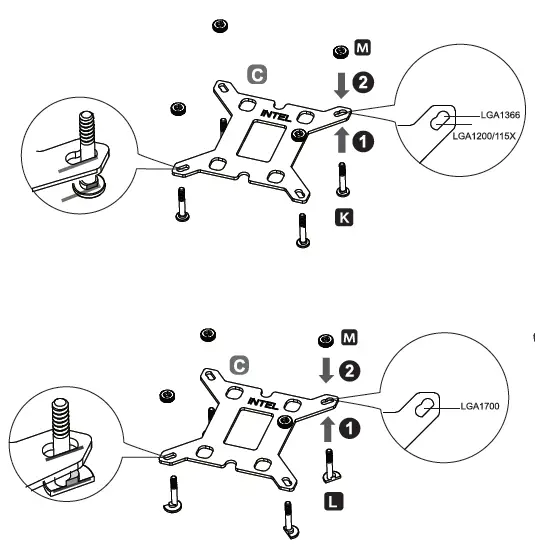 M
C
2
INTEL
LGA1366
LGA1200/115X
1
K

M
C
2
INTEL
LGA1700
1
L