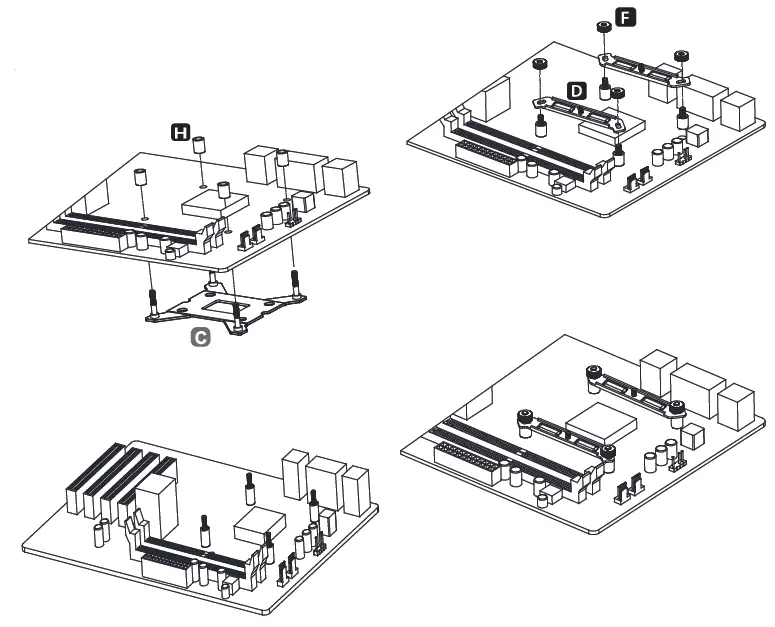 H

C

F

D