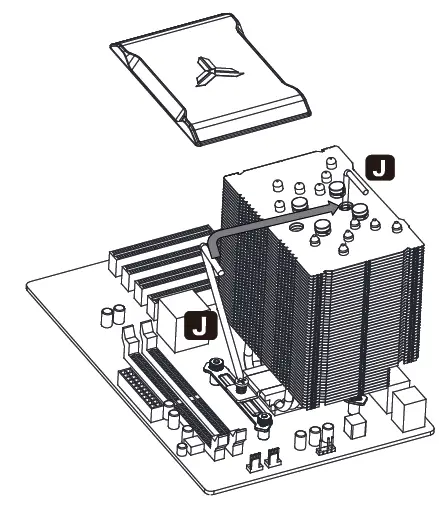 J

J