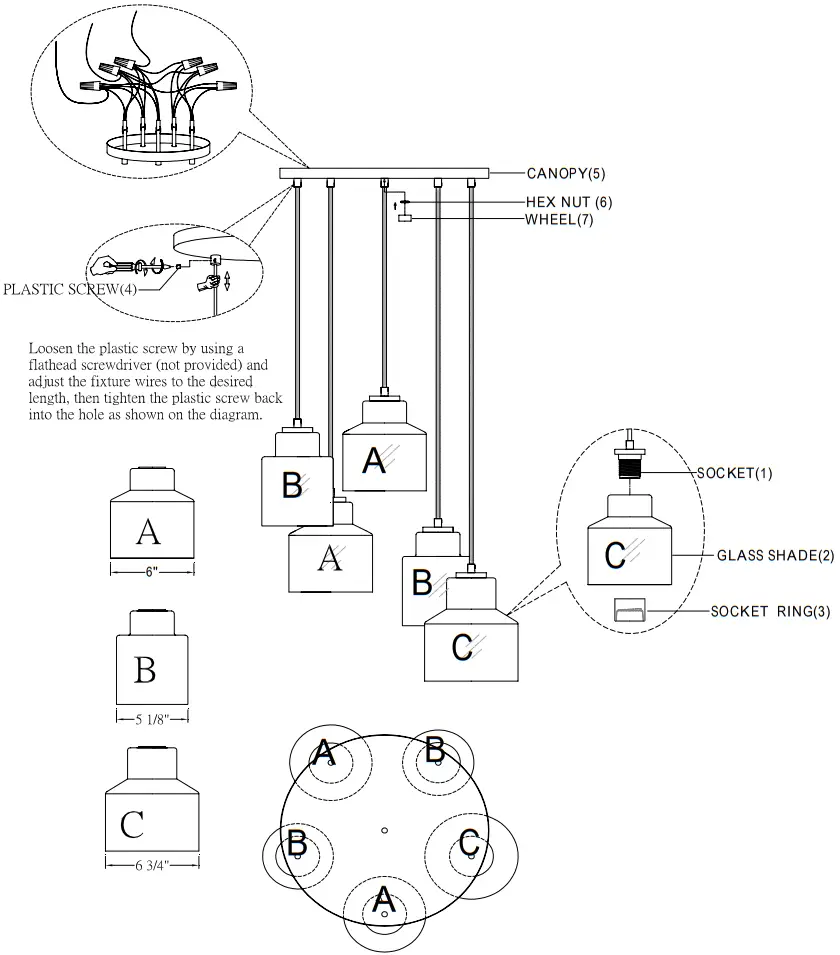 CANOPY(5)

HEX NUT (6)

WHEEL(7)

PLASTIC SCREW(4)

Loosen the plastic screw by using a flathead screwdriver (not provided) and adjust the fixture wires to the desired length, then tighten the plastic screw back into the hole as shown on the diagram.

B

A

A

B

C

SOCKET(1)

C

GLASS SHADE(2)

SOCKET RING(3)

A

6"

B

5 1/8"

C

6 3/4"

A

B

B

C

A