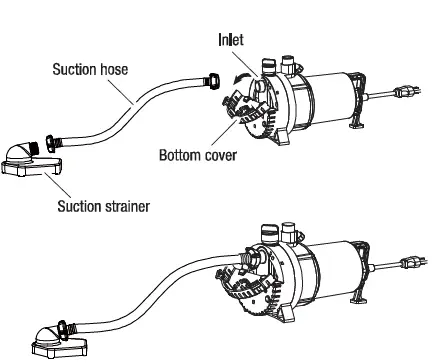 Inlet

Suction hose

Bottom cover

Suction strainer