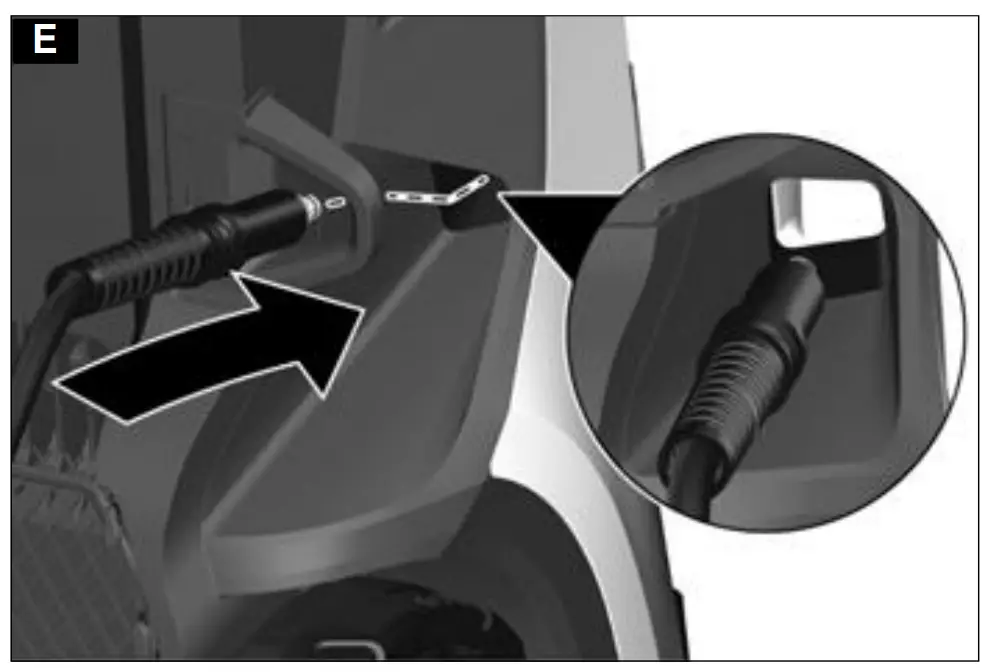 E