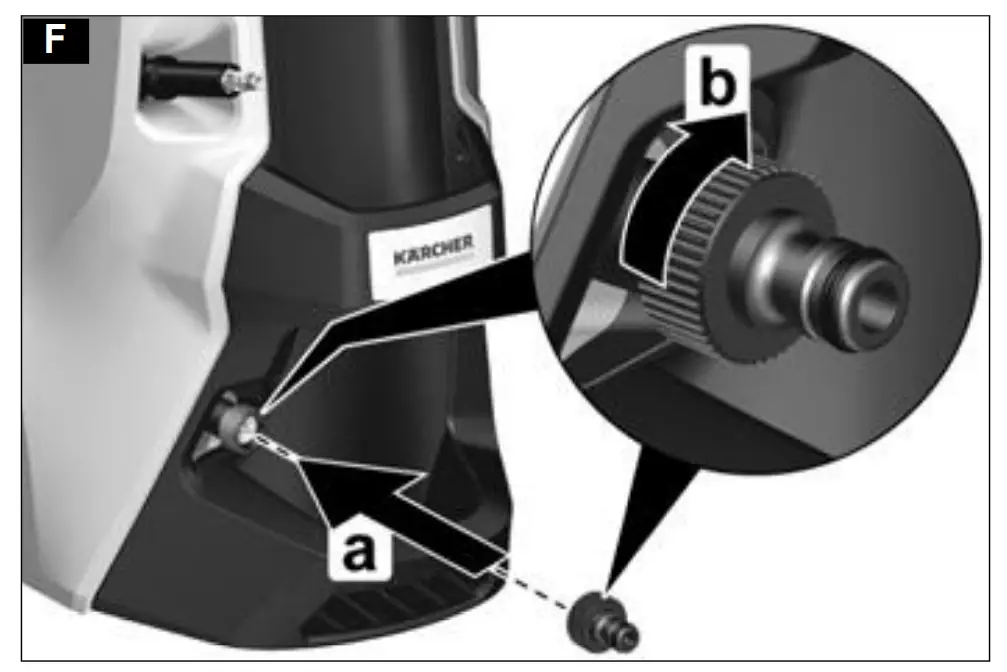 F
b
KÄRCHER
a