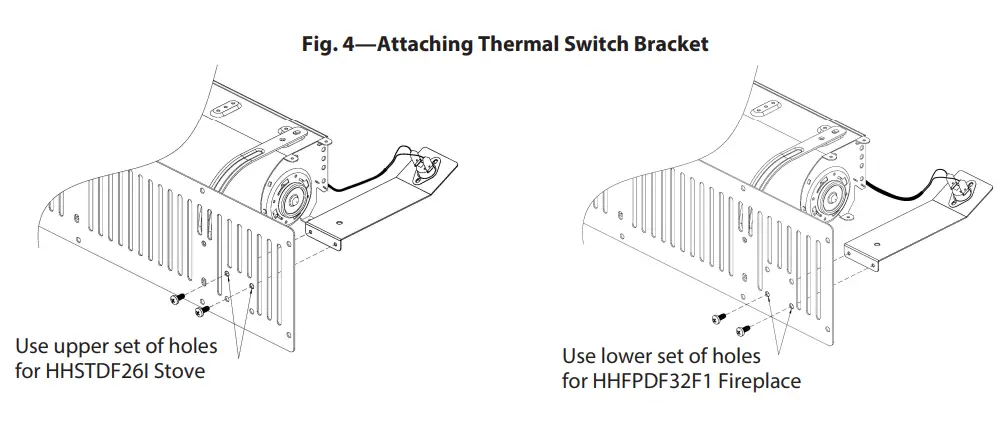 Fig. 4—Attaching Thermal Switch Bracket

Use upper set of holes for HHSTDF26I Stove

Use lower set of holes for HHFPDF32F1 Fireplace