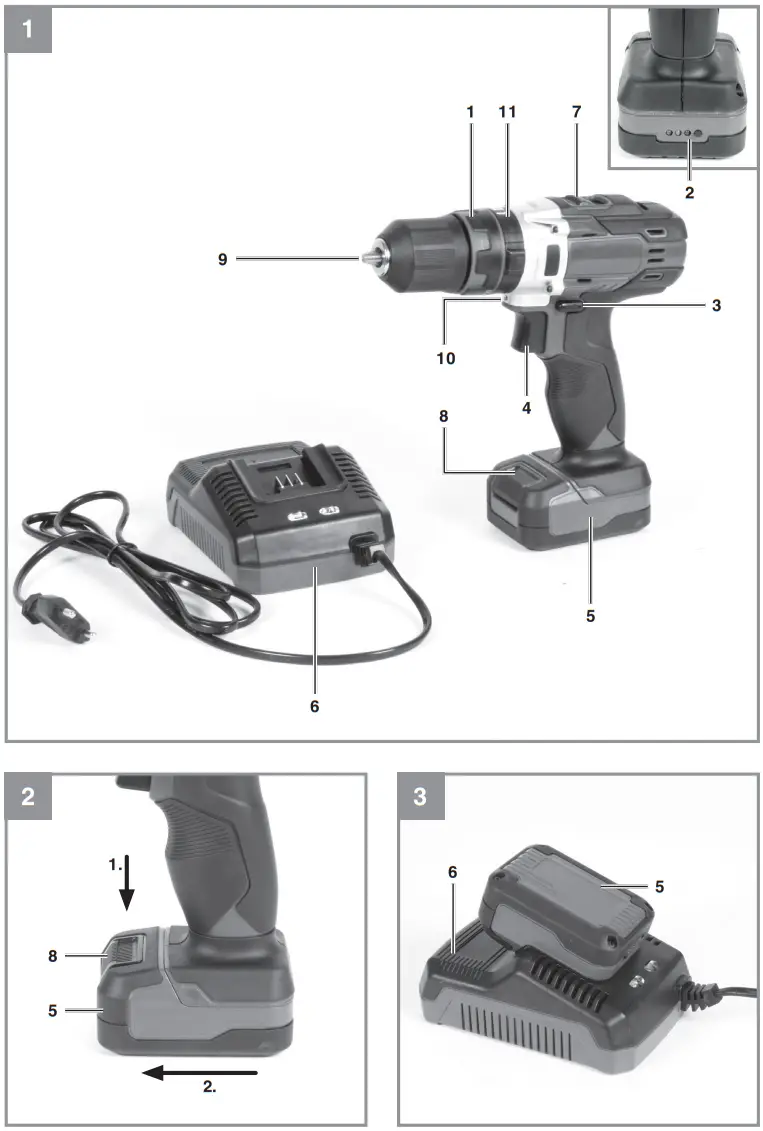 1

1 11 7

2

9

3

10

4

8

5

6

2

1.

8

5

2.

3

6

5