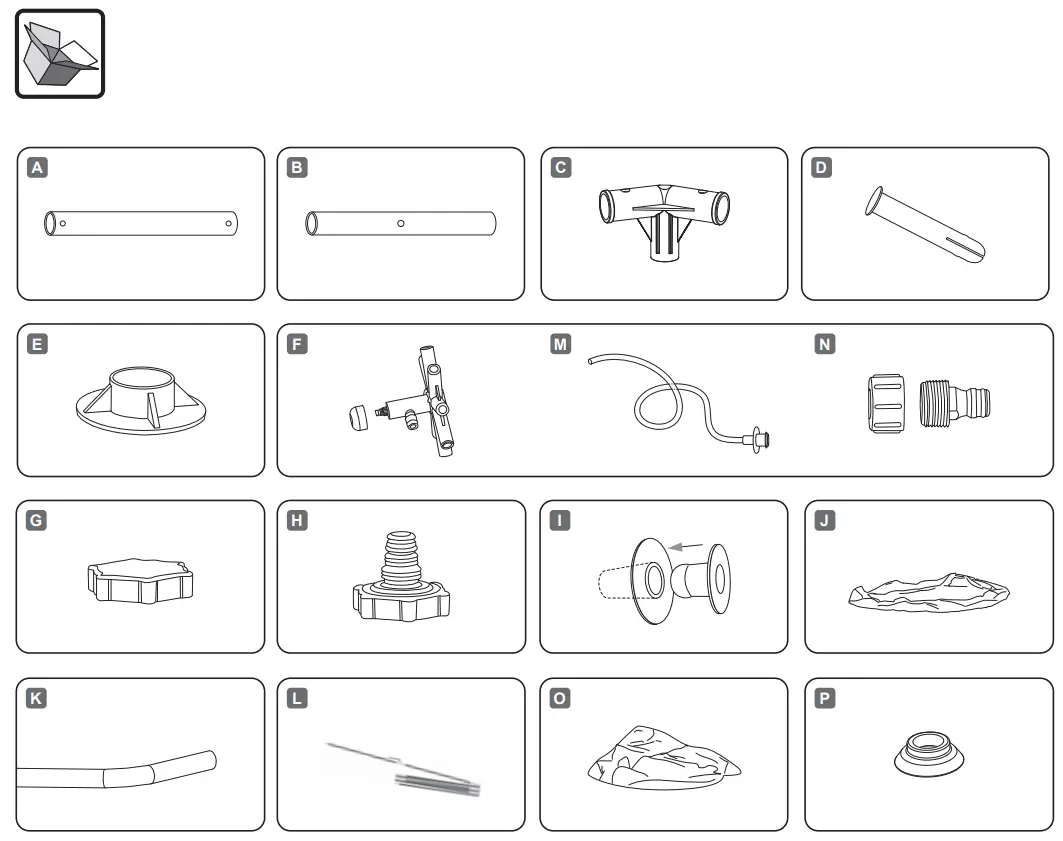 A

B

C

D

E

F

M

N

G

H

I

J

K

L

O

P