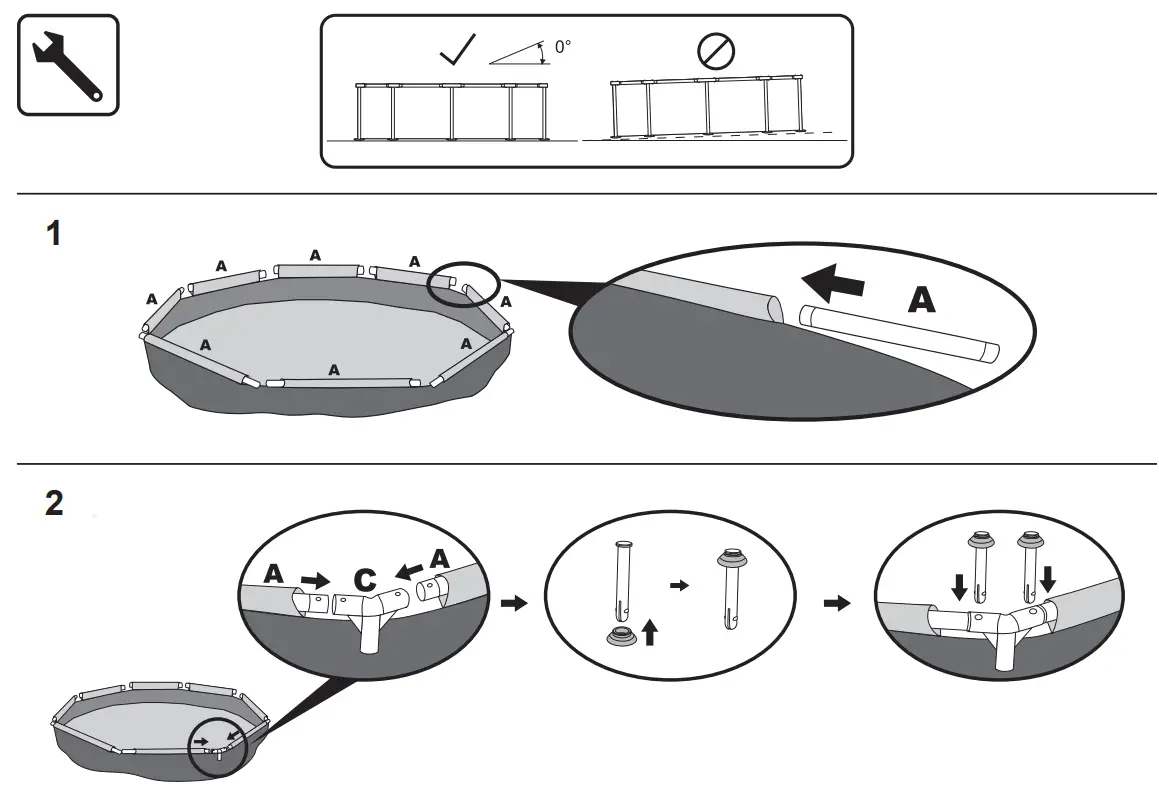 0°

1

A
A
A
A
A
A
A
A

A

2

A
C
A