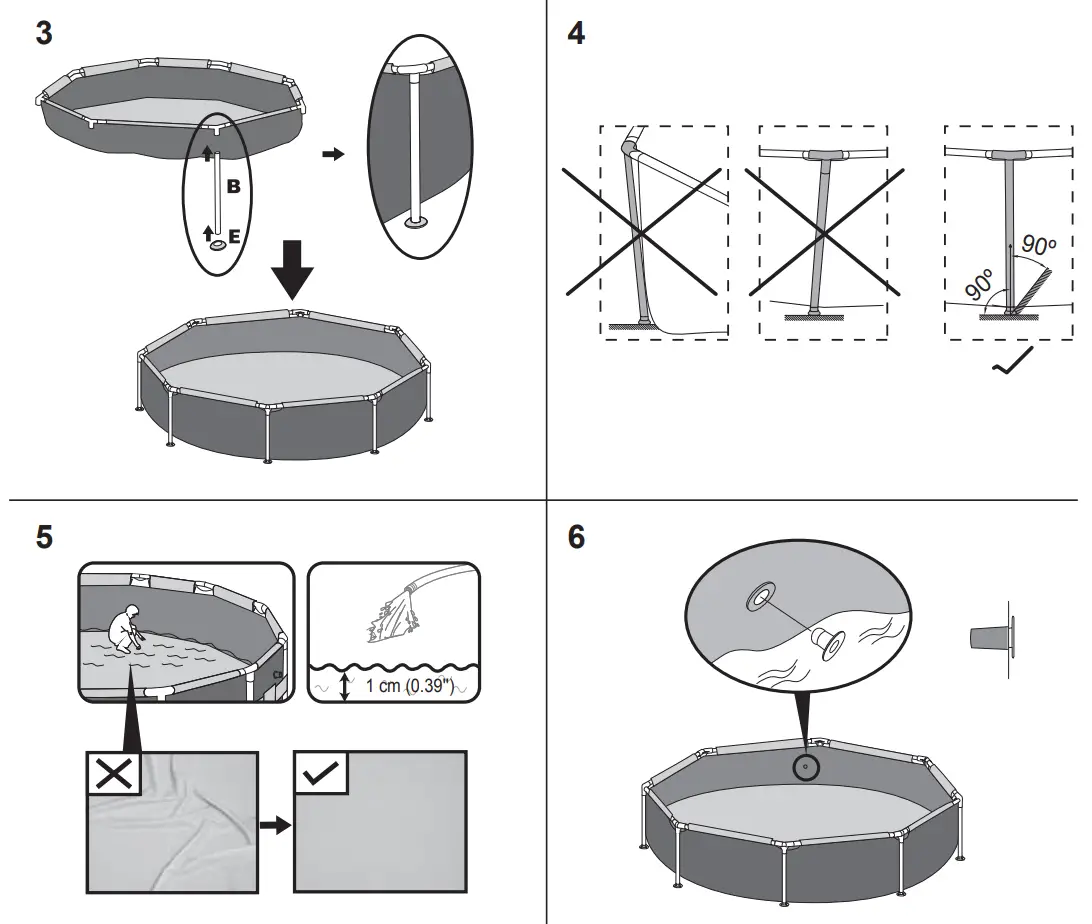 3

B

E

4

90°

90°

5

1 cm (0.39")

6