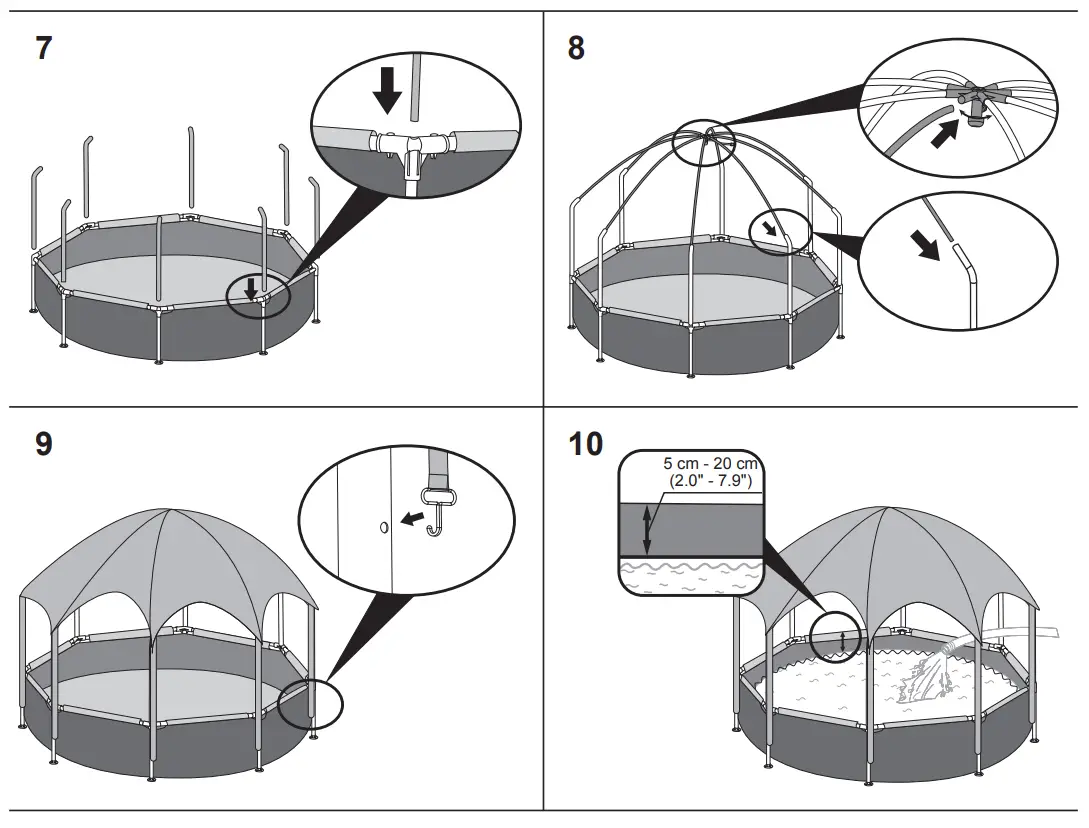 7

8

9

10

5 cm - 20 cm
(2.0" - 7.9")