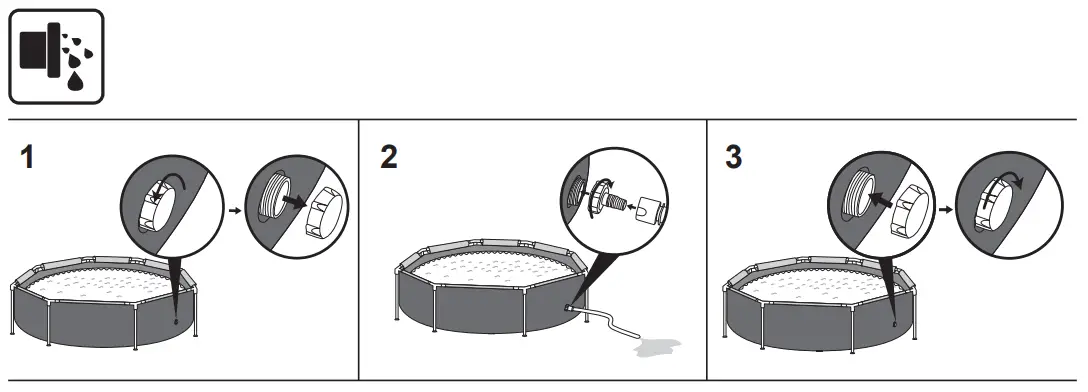 1

2

3