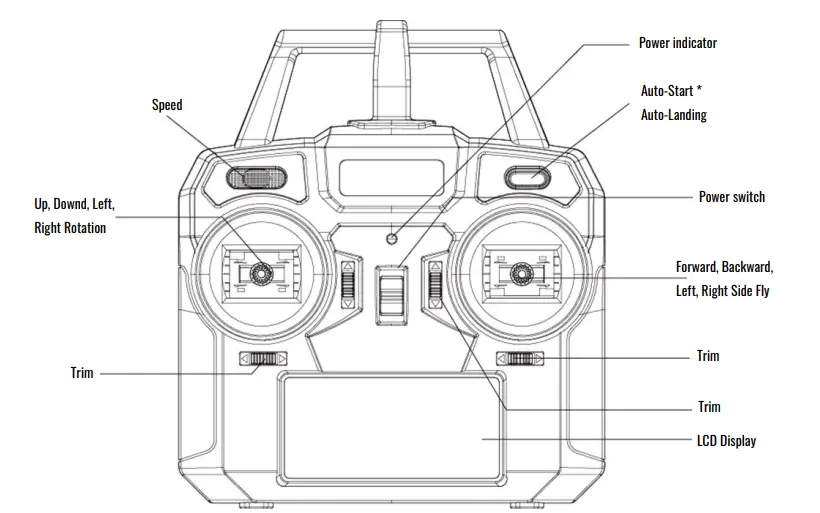 Power indicator

Auto-Start *
Auto-Landing

Speed

Power switch

Up, Downd, Left,
Right Rotation

Forward, Backward,
Left, Right Side Fly

Trim

Trim

Trim

LCD Display