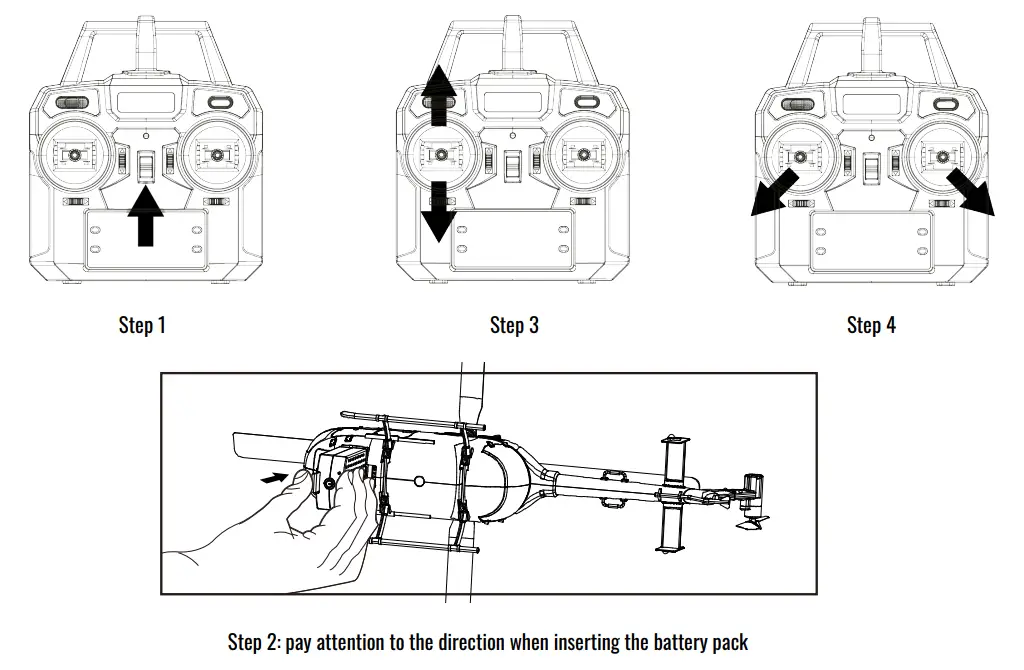 Step 1

Step 3

Step 4

Step 2: pay attention to the direction when inserting the battery pack