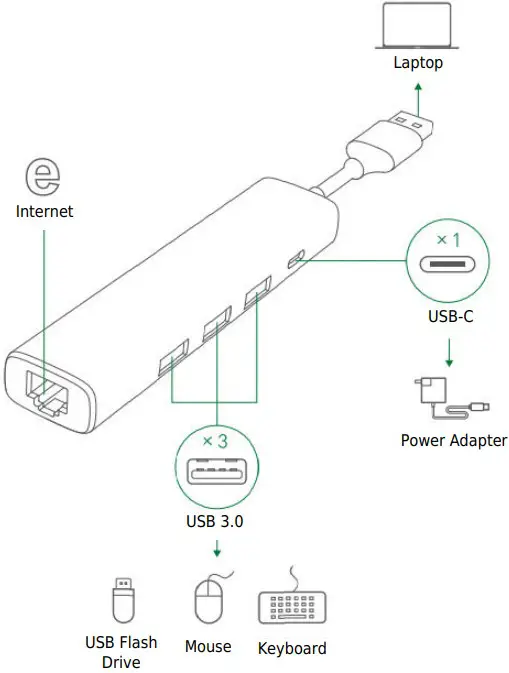 Laptop

Internet

× 1

USB-C

Power Adapter

× 3

USB 3.0

USB Flash Drive

Mouse

Keyboard