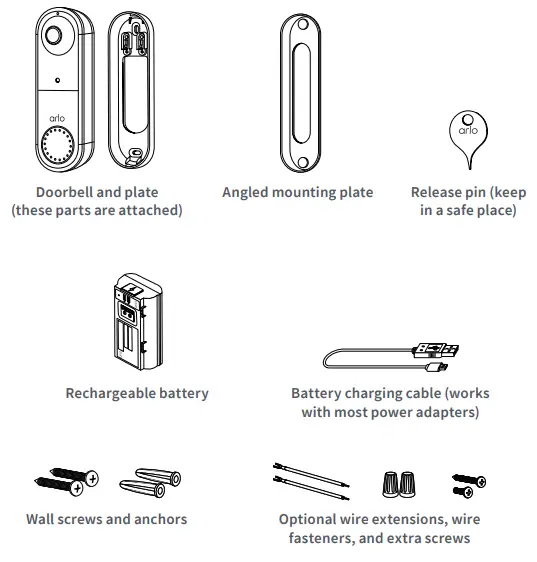 arlo

Doorbell and plate (these parts are attached)

Angled mounting plate

arlo

Release pin (keep in a safe place)

Rechargeable battery

Battery charging cable (works with most power adapters)

Wall screws and anchors

Optional wire extensions, wire fasteners, and extra screws