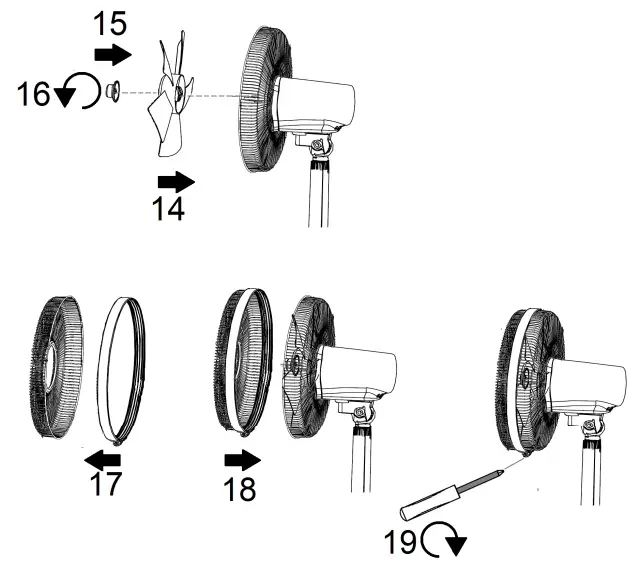 15
16
14
17
18
19