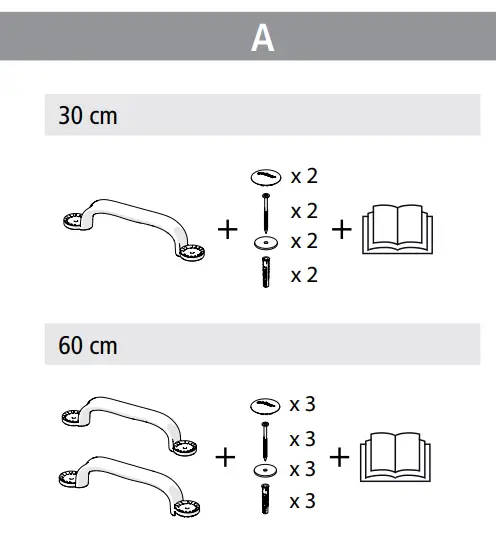 A

30 cm

+ x 2
x 2
x 2
x 2 +

60 cm

+ x 3
x 3
x 3
x 3 +