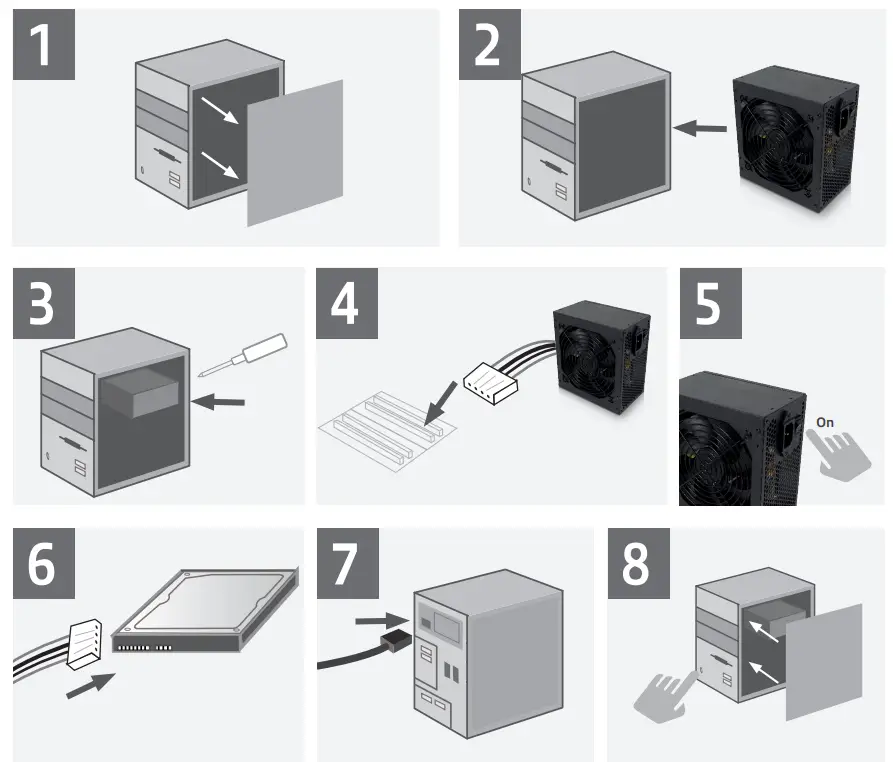 1

2

3

4

5

On

6

7

8