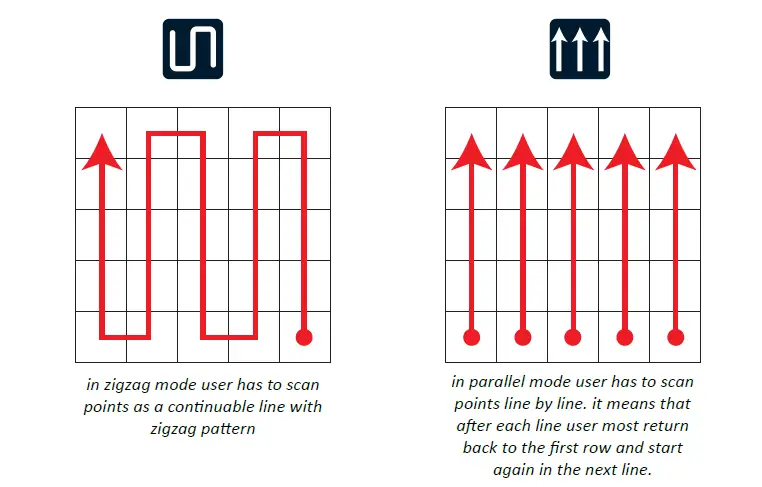 in zigzag mode user has to scan points as a continuable line with zigzag pattern

in parallel mode user has to scan points line by line. it means that after each line user most return back to the first row and start again in the next line.