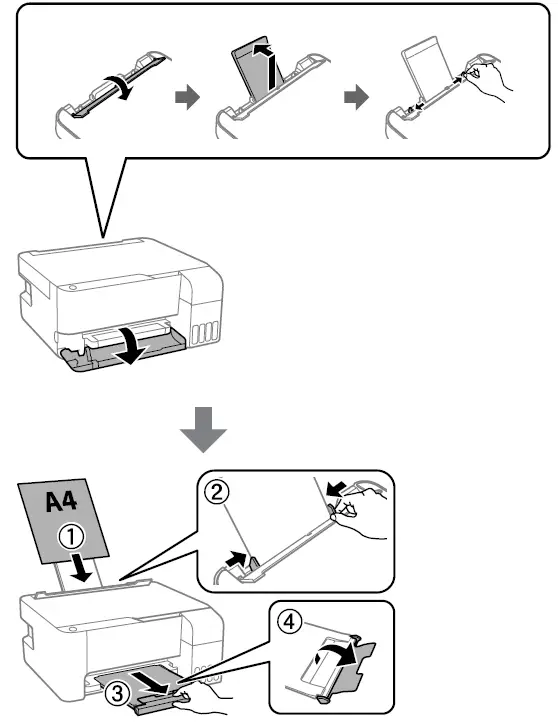 A4
①
②
③
④