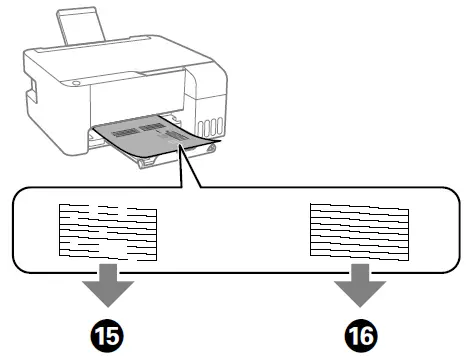 15

16