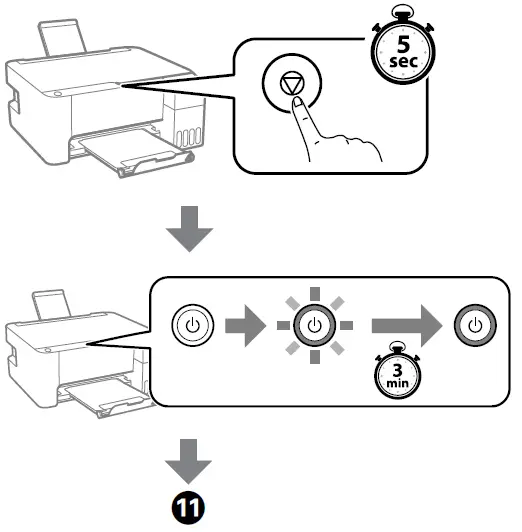 5
sec

3
min

11