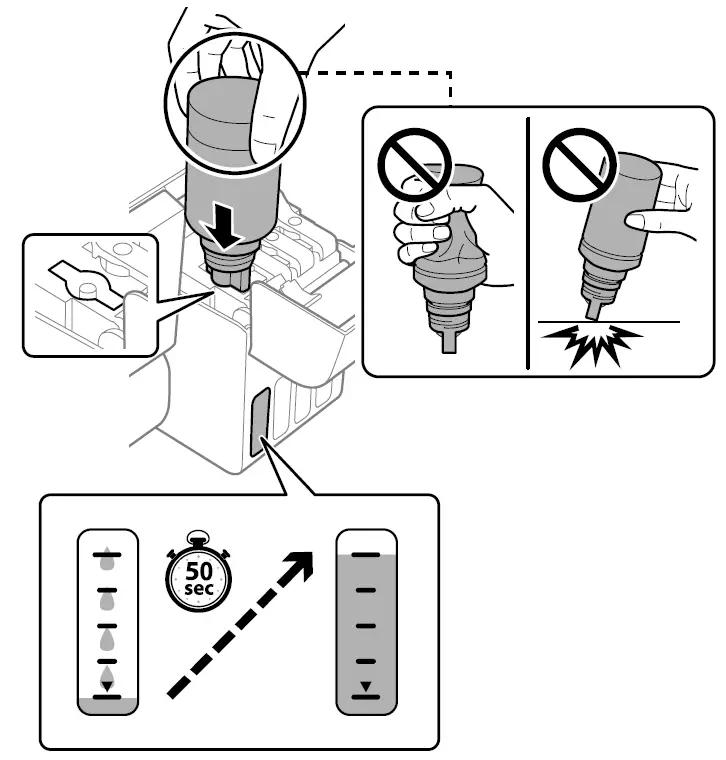 50
sec