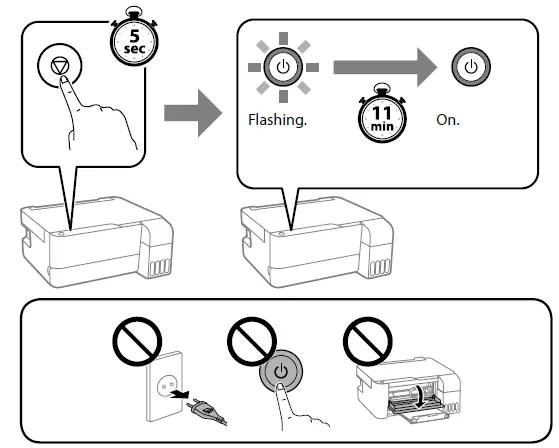 5 sec

Flashing.

11 min

On.