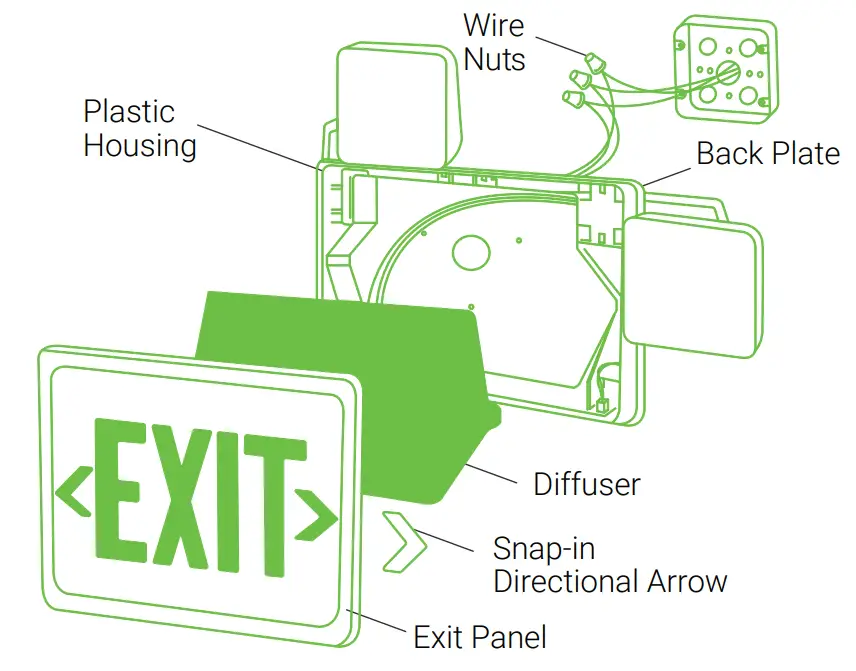 Wire Nuts

Plastic Housing

Back Plate

EXIT

Diffuser

Snap-in Directional Arrow

Exit Panel