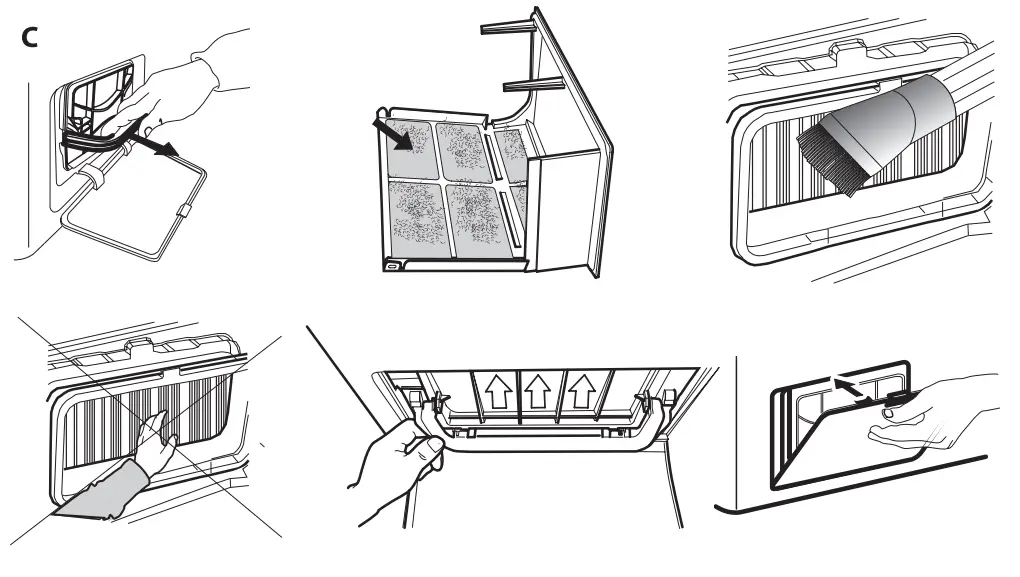 C