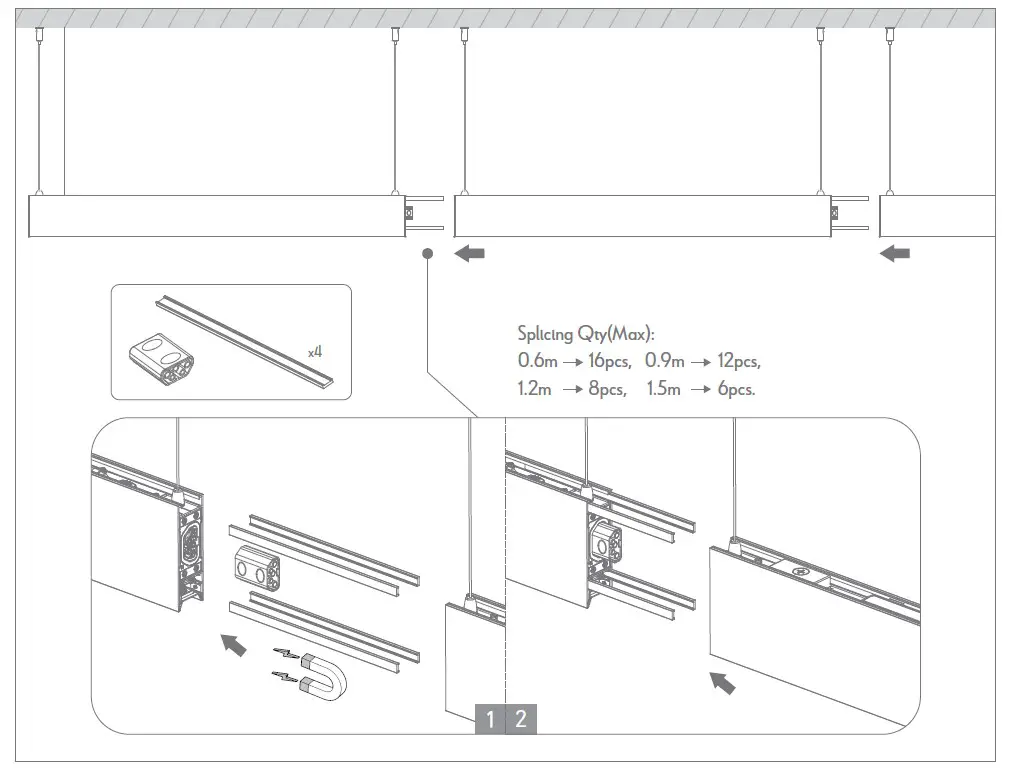 x4

Splicing Qty(Max):
0.6m → 16pcs, 0.9m → 12pcs,
1.2m → 8pcs, 1.5m → 6pcs.

1 2