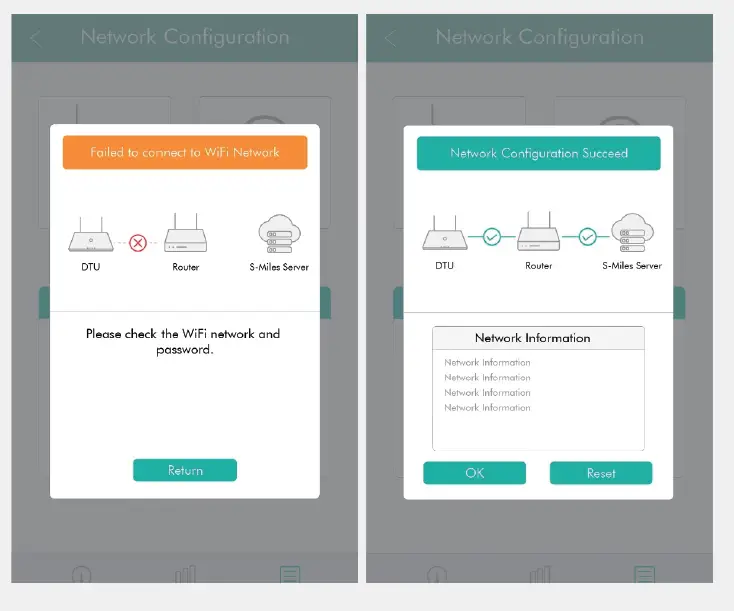 Network Configuration

Failed to connect to WiFi Network

DTU

Router

S-Miles Server

Please check the WiFi network and password.

Return

Network Configuration

Network Configuration Succeed

DTU

Router

S-Miles Server

Network Information

Network Information
Network Information
Network Information
Network Information

OK

Reset