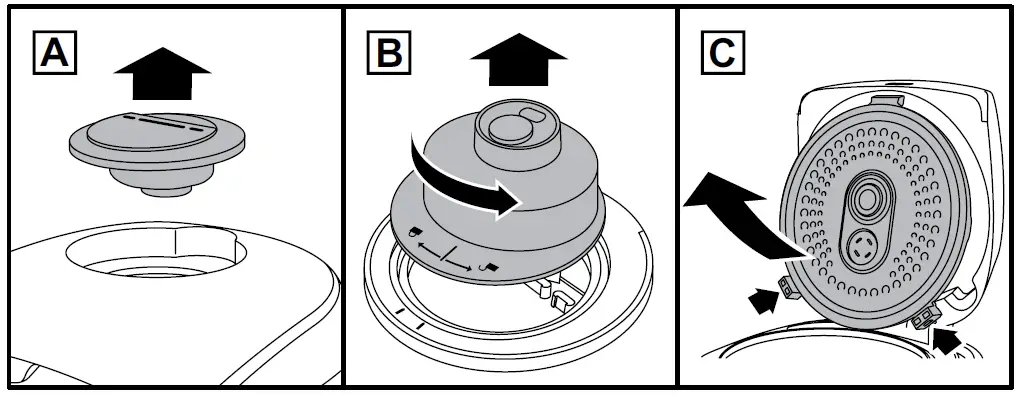 A

B

C