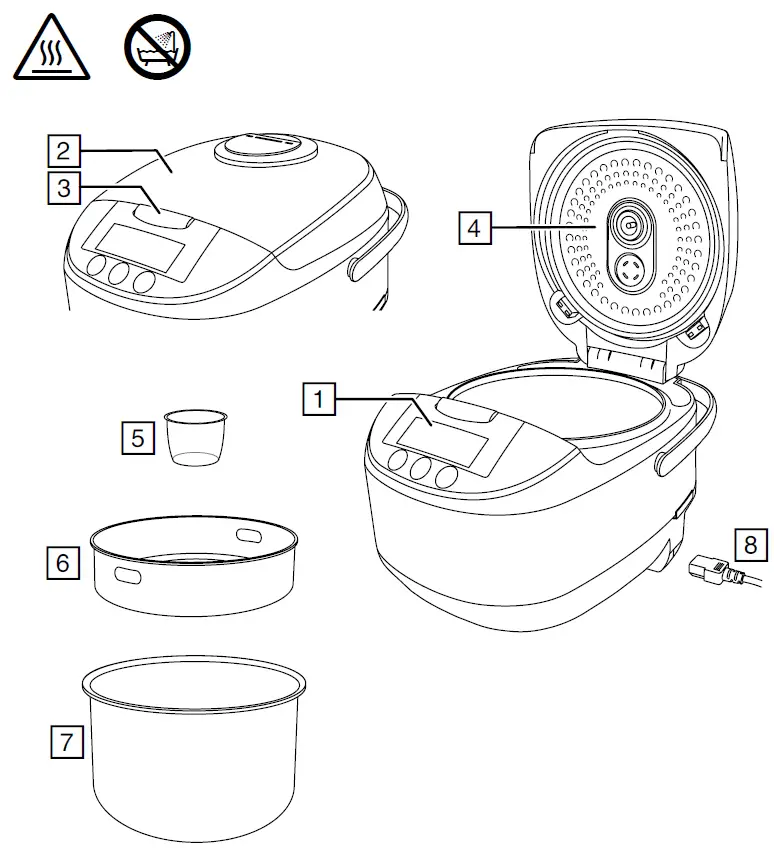 2
3
4
1
5
6
8
7