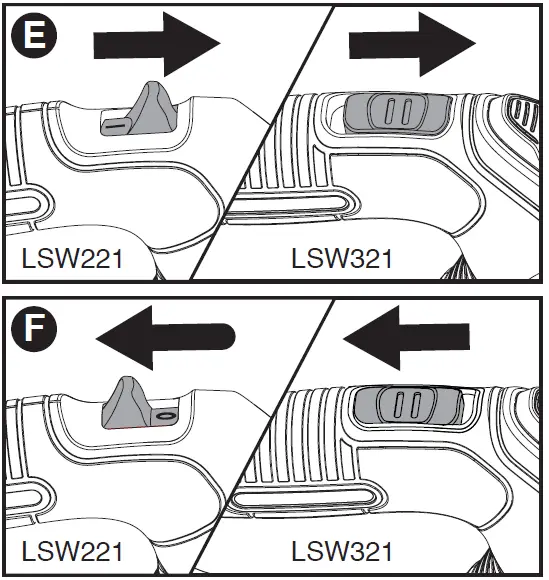 E

LSW221

LSW321

F

LSW221

LSW321