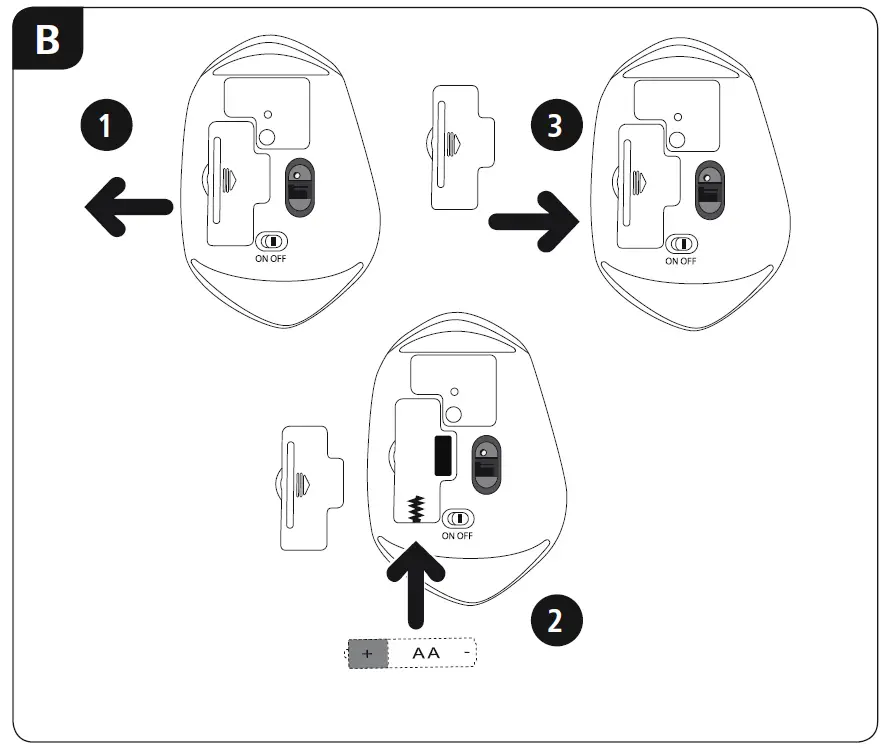 B

1

ON OFF

3

ON OFF

ON OFF

2

+ AA -