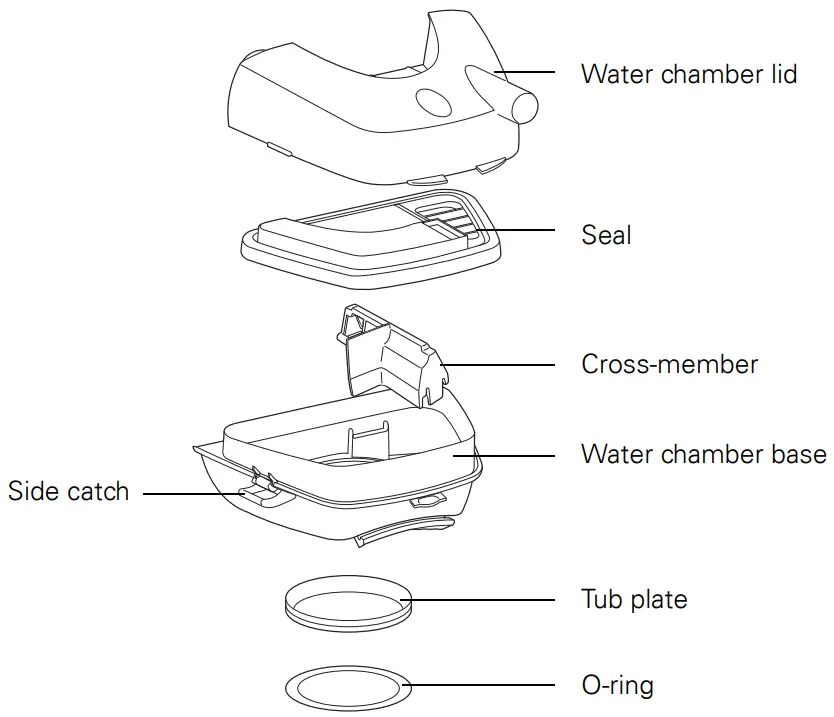 Water chamber lid

Seal

Cross-member

Water chamber base

Side catch

Tub plate

O-ring