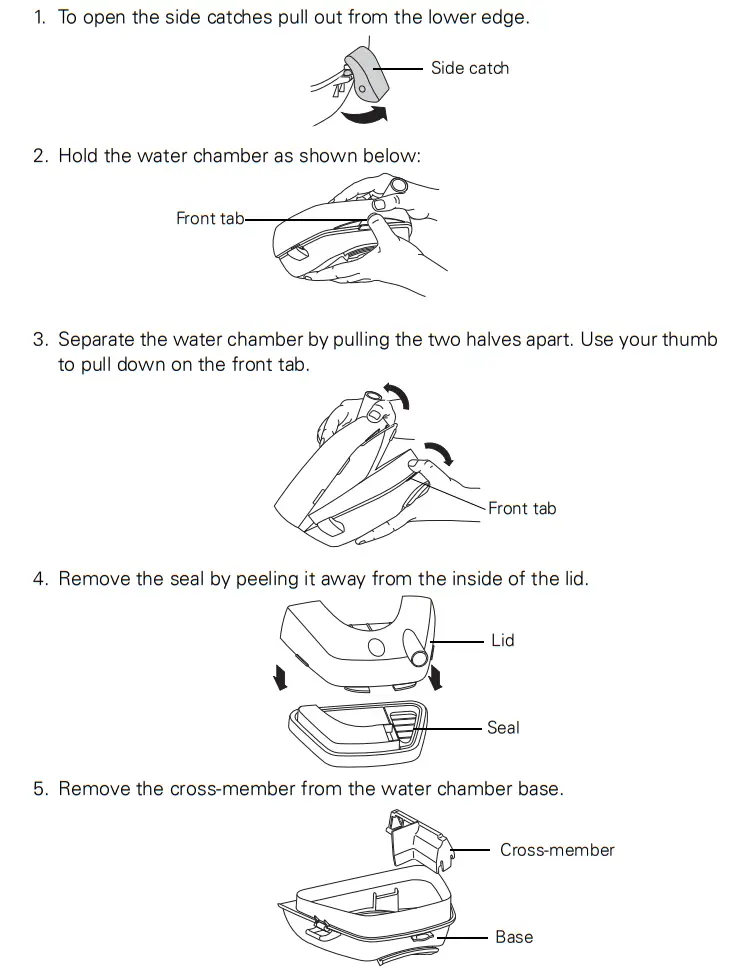 1. To open the side catches pull out from the lower edge.

Side catch

2. Hold the water chamber as shown below:

Front tab

3. Separate the water chamber by pulling the two halves apart. Use your thumb to pull down on the front tab.

Front tab

4. Remove the seal by peeling it away from the inside of the lid.

Lid

Seal

5. Remove the cross-member from the water chamber base.

Cross-member

Base